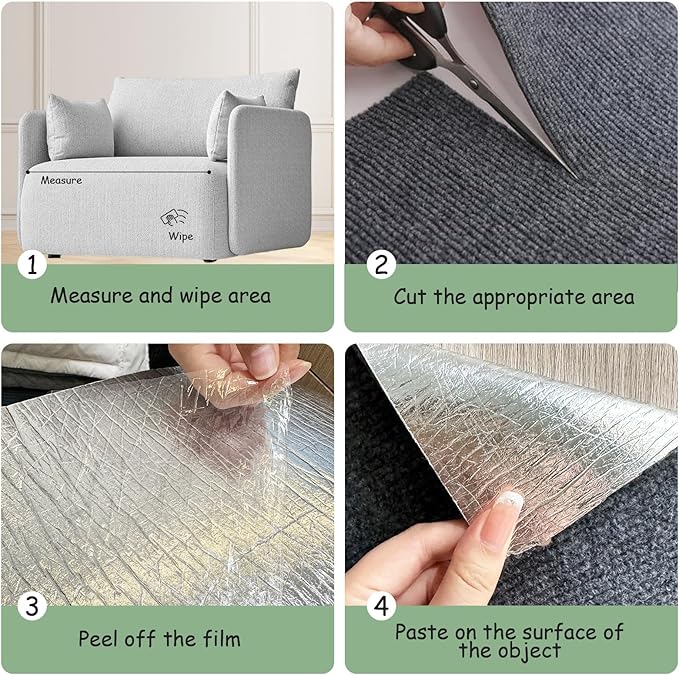 Measure

Wipe

1

Measure and wipe area

2

Cut the appropriate area

3

Peel off the film

4

Paste on the surface of the object