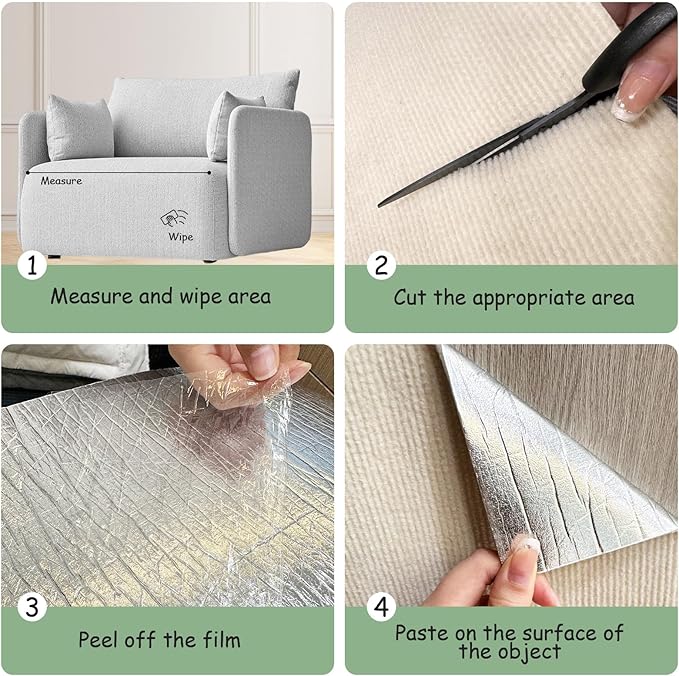 Measure

Wipe

1

Measure and wipe area

2

Cut the appropriate area

3

Peel off the film

4

Paste on the surface of the object