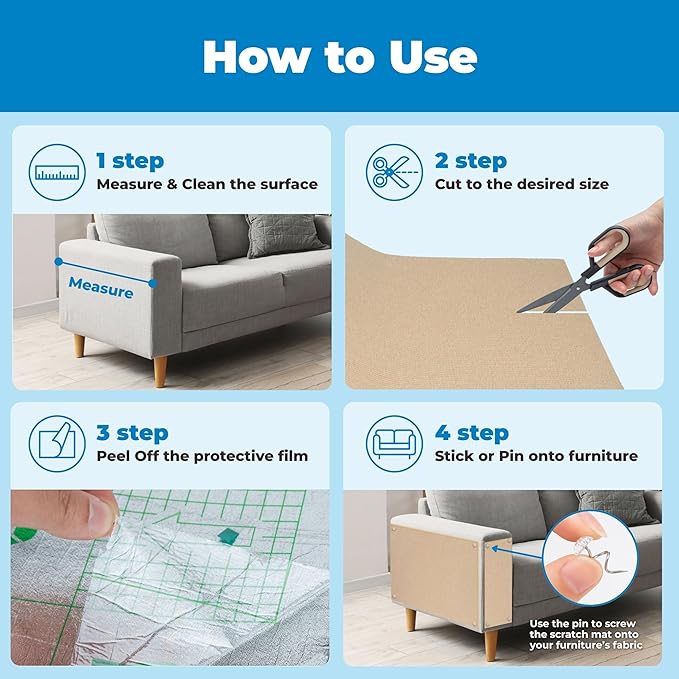 How to Use

1 step
Measure & Clean the surface

Measure

2 step
Cut to the desired size

3 step
Peel Off the protective film

4 step
Stick or Pin onto furniture

Use the pin to screw the scratch mat onto your furniture's fabric