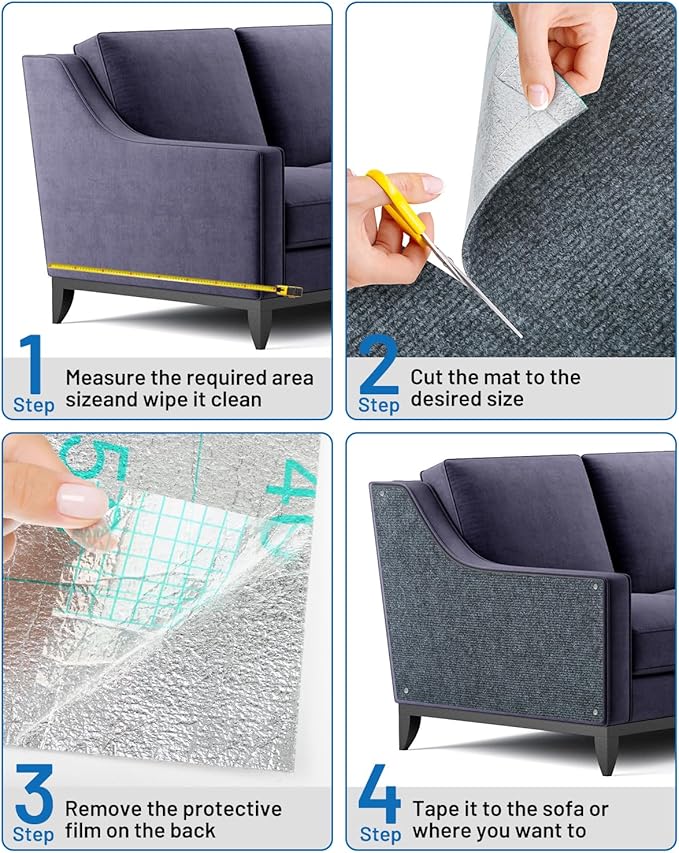 1 Step Measure the required area sizeand wipe it clean

2 Step Cut the mat to the desired size

5 40

3 Step Remove the protective film on the back

4 Step Tape it to the sofa or where you want to