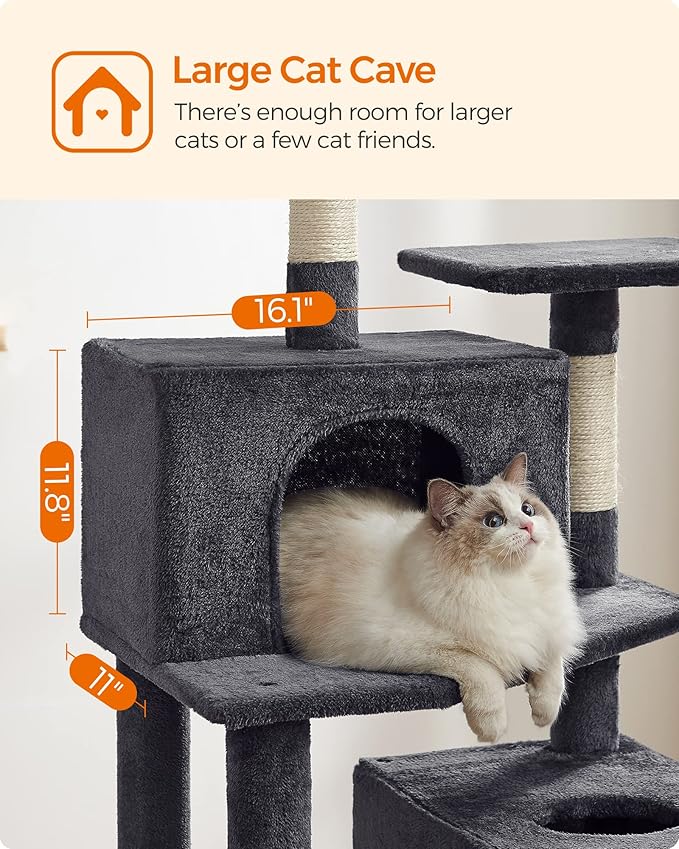 Large Cat Cave
There's enough room for larger cats or a few cat friends.

16.1"

11.8"

11"