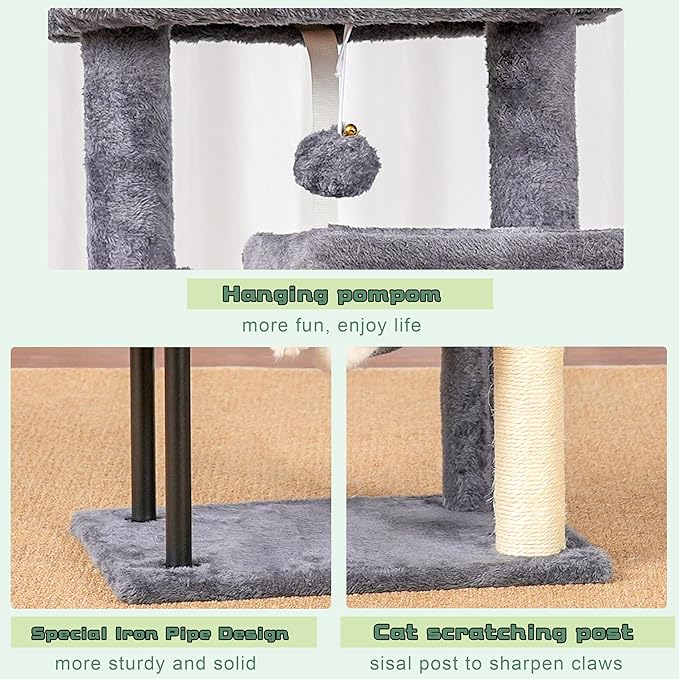 Hanging pompom

more fun, enjoy life

Special Iron Pipe Design

more sturdy and solid

Cat scratching post

sisal post to sharpen claws