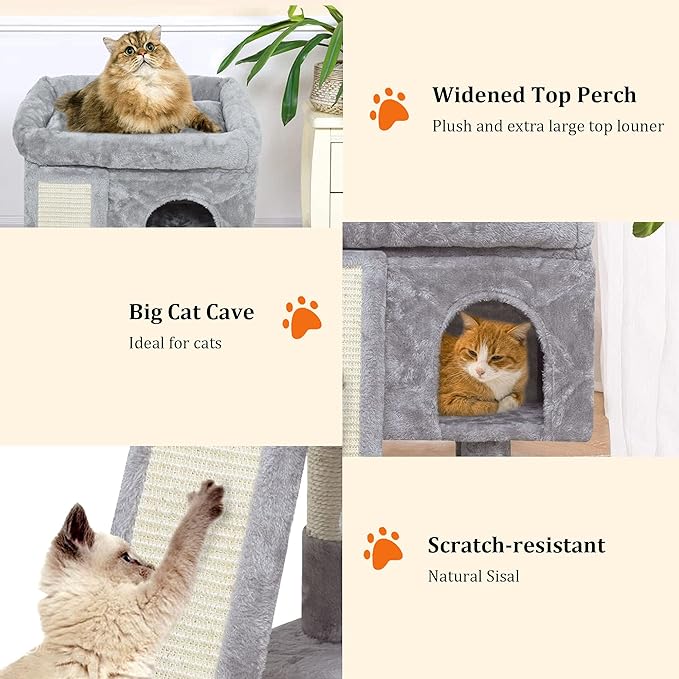 Widened Top Perch

Plush and extra large top louner

Big Cat Cave

Ideal for cats

Scratch-resistant

Natural Sisal