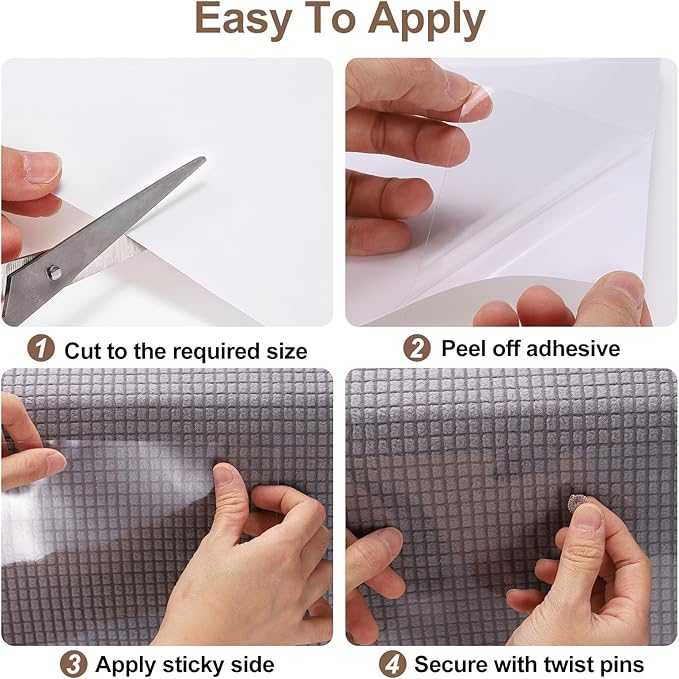 Easy To Apply

1 Cut to the required size

2 Peel off adhesive

3 Apply sticky side

4 Secure with twist pins