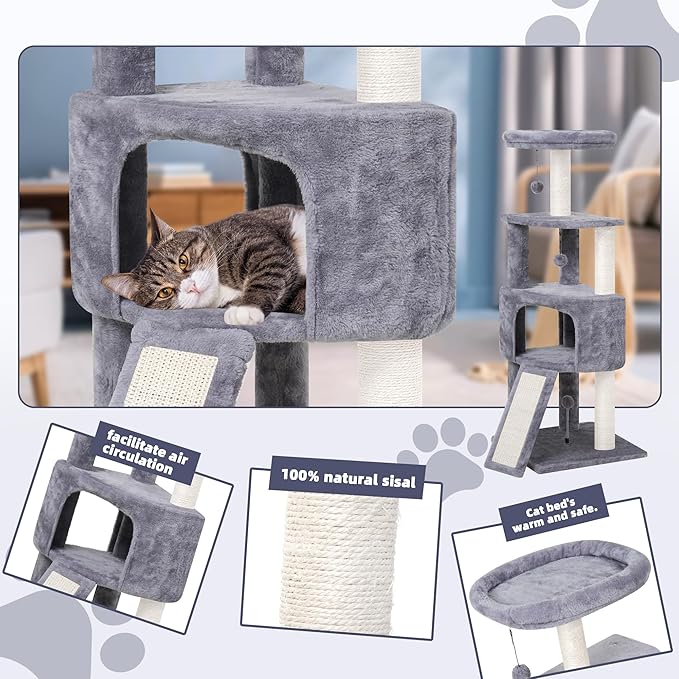 facilitate air circulation

100% natural sisal

Cat bed's warm and safe.