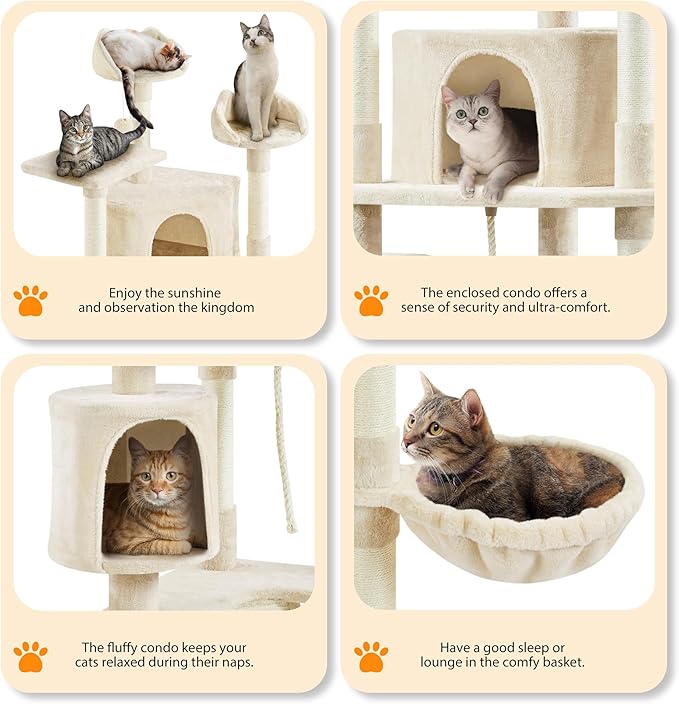 Enjoy the sunshine and observation the kingdom

The enclosed condo offers a sense of security and ultra-comfort.

The fluffy condo keeps your cats relaxed during their naps.

Have a good sleep or lounge in the comfy basket.