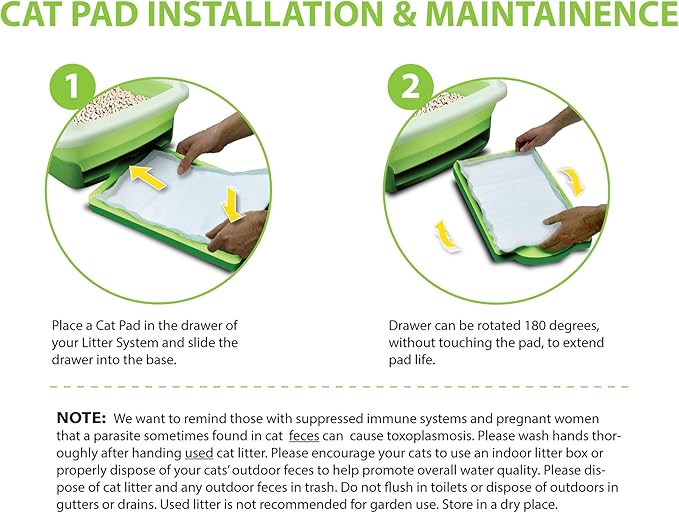 CAT PAD INSTALLATION & MAINTAINENCE

1

Place a Cat Pad in the drawer of your Litter System and slide the drawer into the base.

2

Drawer can be rotated 180 degrees, without touching the pad, to extend pad life.

NOTE: We want to remind those with suppressed immune systems and pregnant women that a parasite sometimes found in cat feces can cause toxoplasmosis. Please wash hands thoroughly after handing used cat litter. Please encourage your cats to use an indoor litter box or properly dispose of your cats' outdoor feces to help promote overall water quality. Please dispose of cat litter and any outdoor feces in trash. Do not flush in toilets or dispose of outdoors in gutters or drains. Used litter is not recommended for garden use. Store in a dry place.