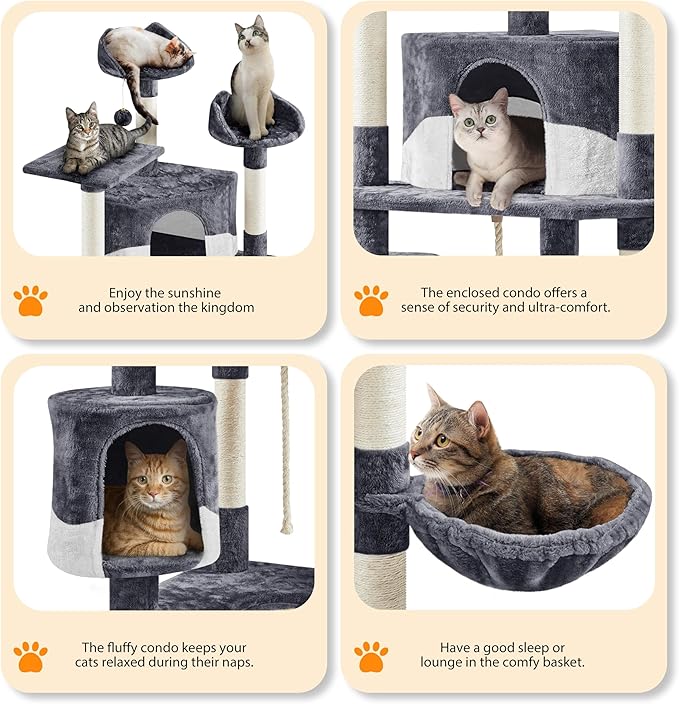 Enjoy the sunshine and observation the kingdom

The enclosed condo offers a sense of security and ultra-comfort.

The fluffy condo keeps your cats relaxed during their naps.

Have a good sleep or lounge in the comfy basket.