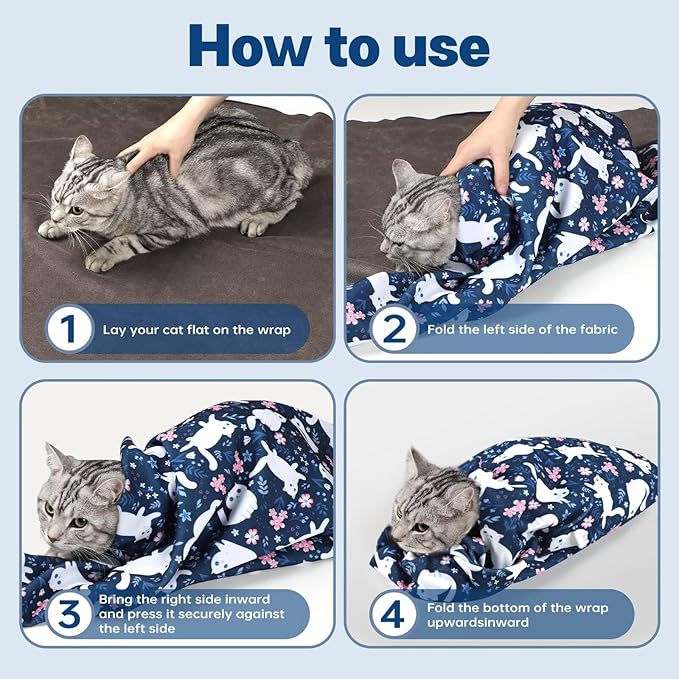 How to use

1 Lay your cat flat on the wrap

2 Fold the left side of the fabric

3 Bring the right side inward and press it securely against the left side

4 Fold the bottom of the wrap upwardsinward