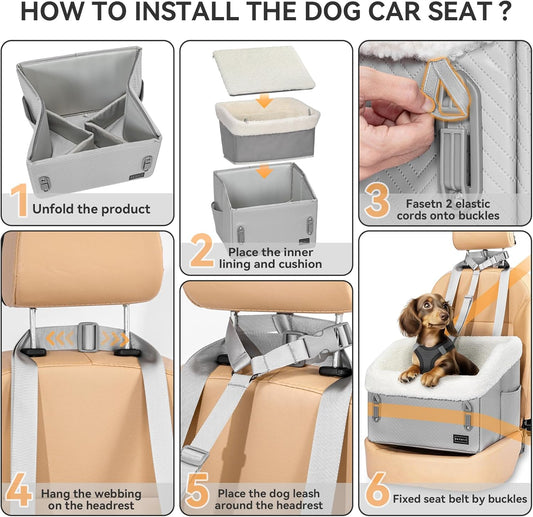 HOW TO INSTALL THE DOG CAR SEAT ?

1 Unfold the product

2 Place the inner lining and cushion

3 Fasetn 2 elastic cords onto buckles

4 Hang the webbing on the headrest

5 Place the dog leash around the headrest

6 Fixed seat belt by buckles