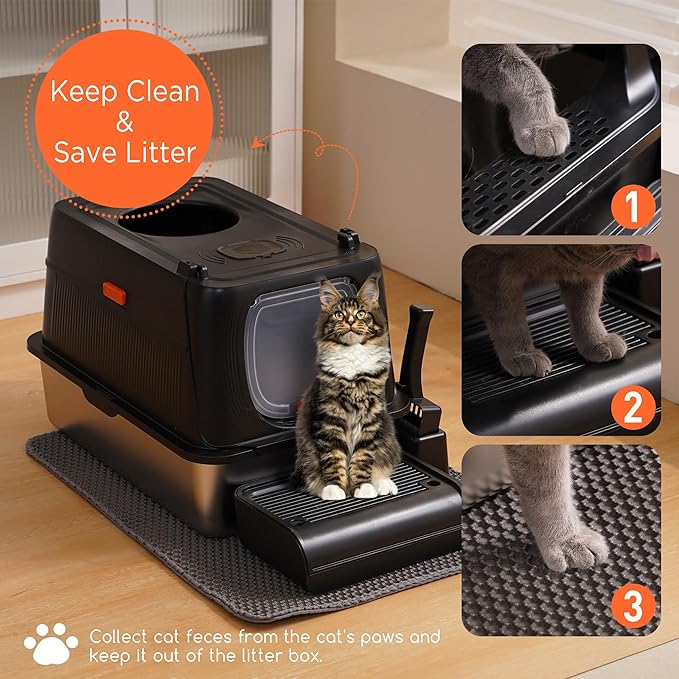 Keep Clean & Save Litter

1

2

3

Collect cat feces from the cat's paws and keep it out of the litter box.