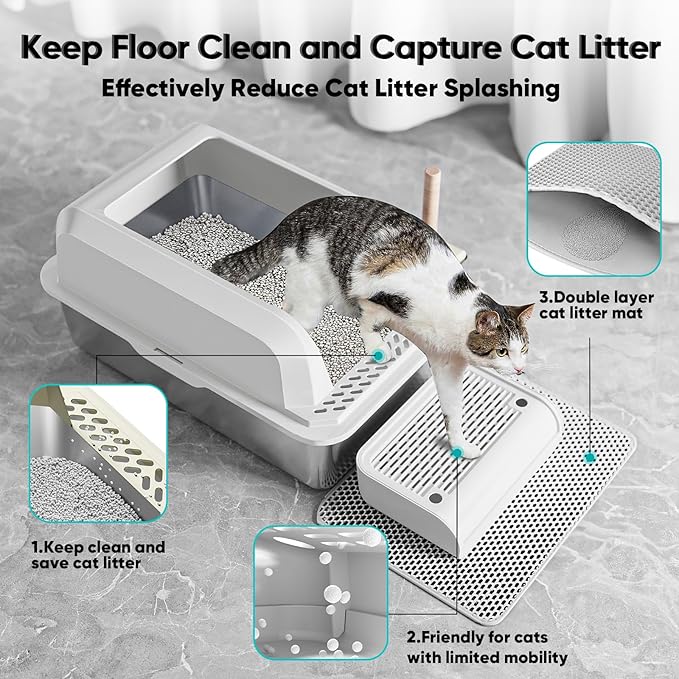 Keep Floor Clean and Capture Cat Litter
Effectively Reduce Cat Litter Splashing

3.Double layer cat litter mat

1.Keep clean and save cat litter

2.Friendly for cats with limited mobility