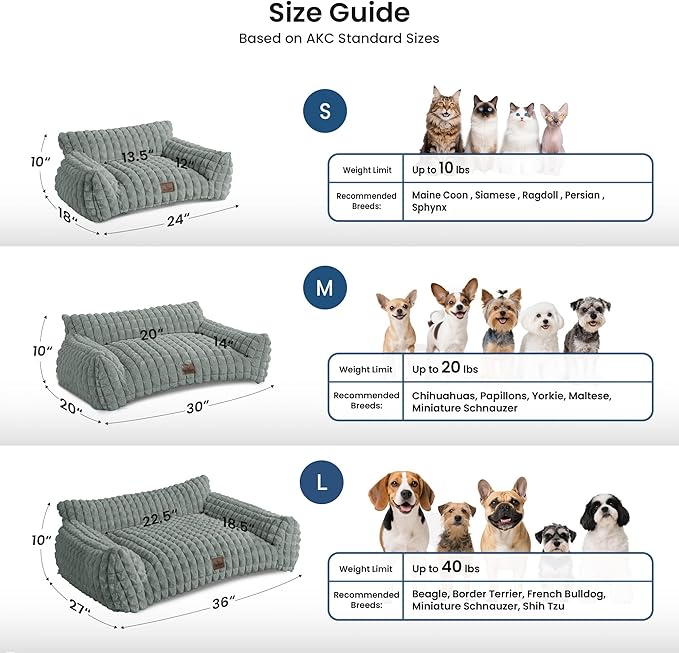 Size Guide
Based on AKC Standard Sizes

10″
13.5″
12″
18″
24″

S

| Weight Limit | Up to 10 lbs |
|---|---|
| Recommended Breeds: | Maine Coon , Siamese , Ragdoll , Persian , Sphynx |

10″
20″
14″
20″
30″

M

| Weight Limit | Up to 20 lbs |
|---|---|
| Recommended Breeds: | Chihuahuas, Papillons, Yorkie, Maltese, Miniature Schnauzer |

10″
22.5″
18.5″
27″
36″

L

| Weight Limit | Up to 40 lbs |
|---|---|
| Recommended Breeds: | Beagle, Border Terrier, French Bulldog, Miniature Schnauzer, Shih Tzu |