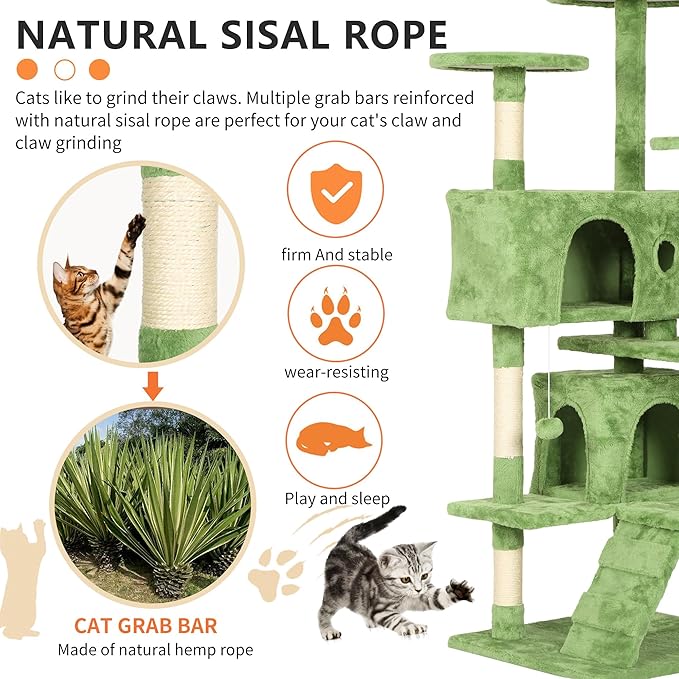 NATURAL SISAL ROPE

Cats like to grind their claws. Multiple grab bars reinforced with natural sisal rope are perfect for your cat's claw and claw grinding

firm And stable

wear-resisting

Play and sleep

CAT GRAB BAR
Made of natural hemp rope