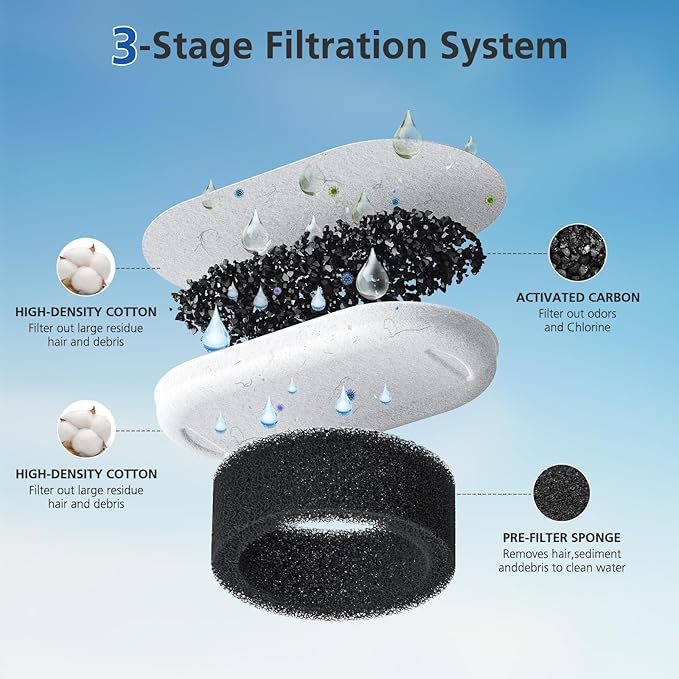 3-Stage Filtration System

HIGH-DENSITY COTTON
Filter out large residue hair and debris

ACTIVATED CARBON
Filter out odors and Chlorine

HIGH-DENSITY COTTON
Filter out large residue hair and debris

PRE-FILTER SPONGE
Removes hair,sediment anddebris to clean water