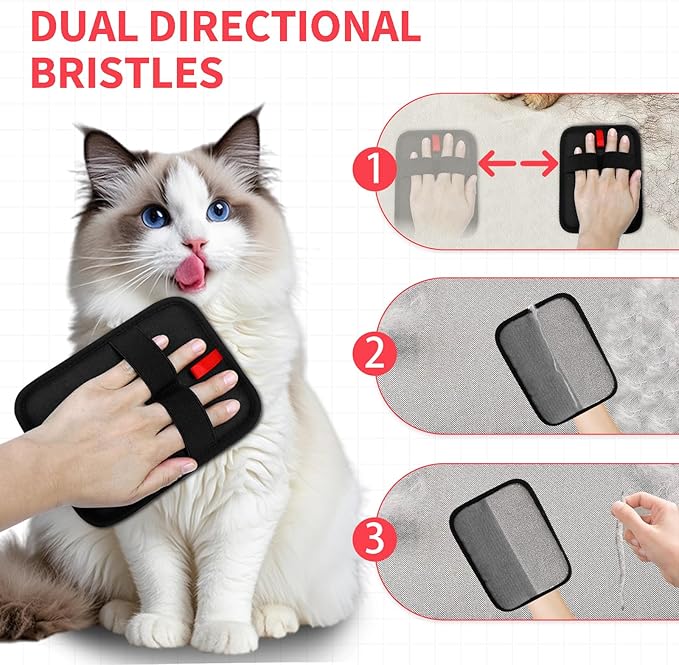 DUAL DIRECTIONAL BRISTLES

1

2

3