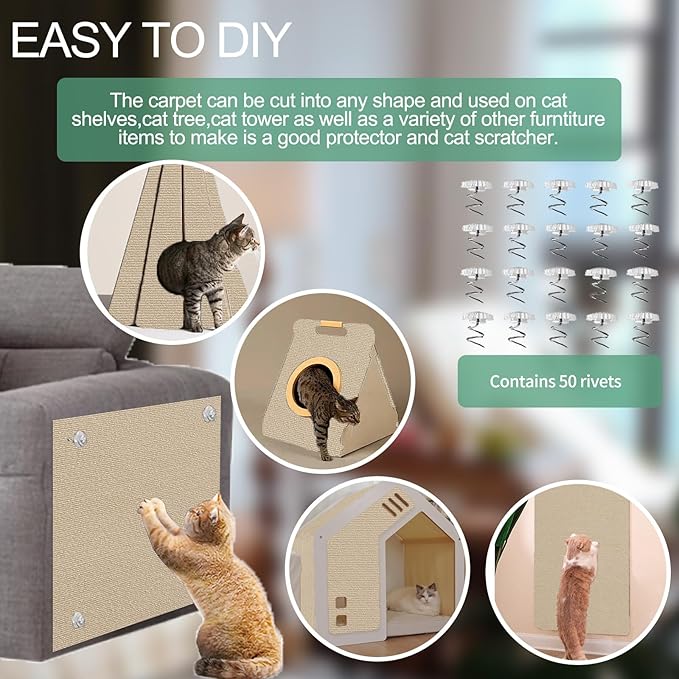 EASY TO DIY

The carpet can be cut into any shape and used on cat shelves,cat tree,cat tower as well as a variety of other furntiture items to make is a good protector and cat scratcher.

Contains 50 rivets