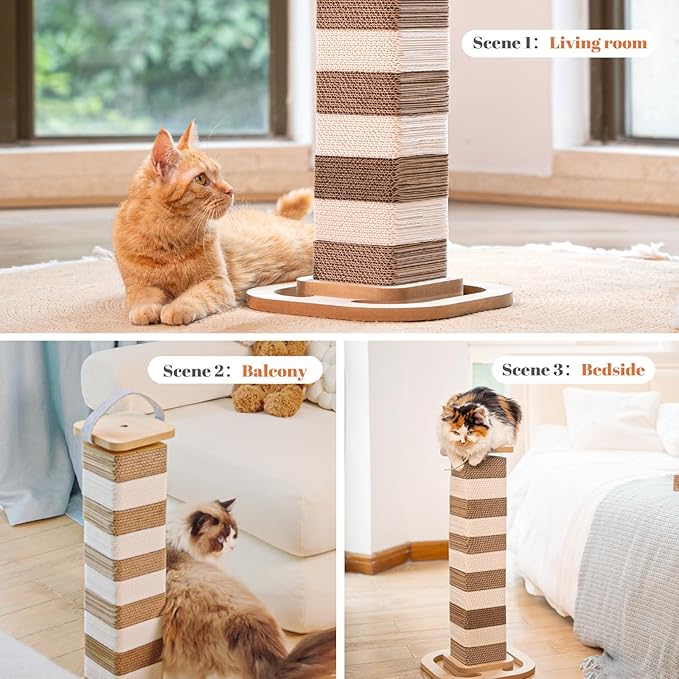 Scene 1: Living room

Scene 2: Balcony

Scene 3: Bedside