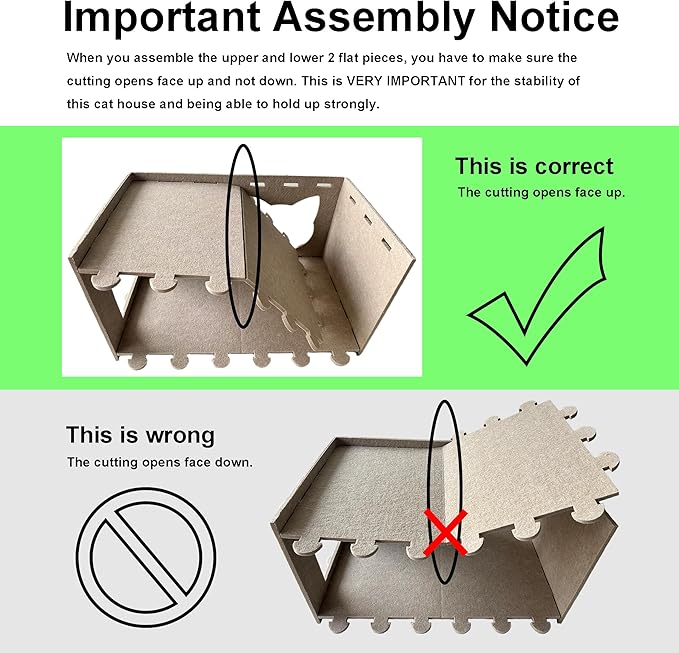 Important Assembly Notice

When you assemble the upper and lower 2 flat pieces, you have to make sure the cutting opens face up and not down. This is VERY IMPORTANT for the stability of this cat house and being able to hold up strongly.

This is correct

The cutting opens face up.

This is wrong

The cutting opens face down.