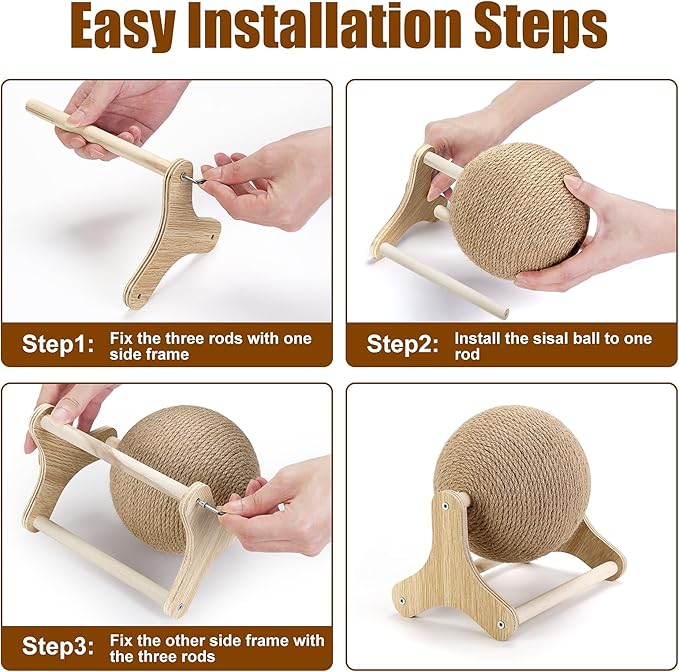 Easy Installation Steps

Step1: Fix the three rods with one side frame

Step2: Install the sisal ball to one rod

Step3: Fix the other side frame with the three rods