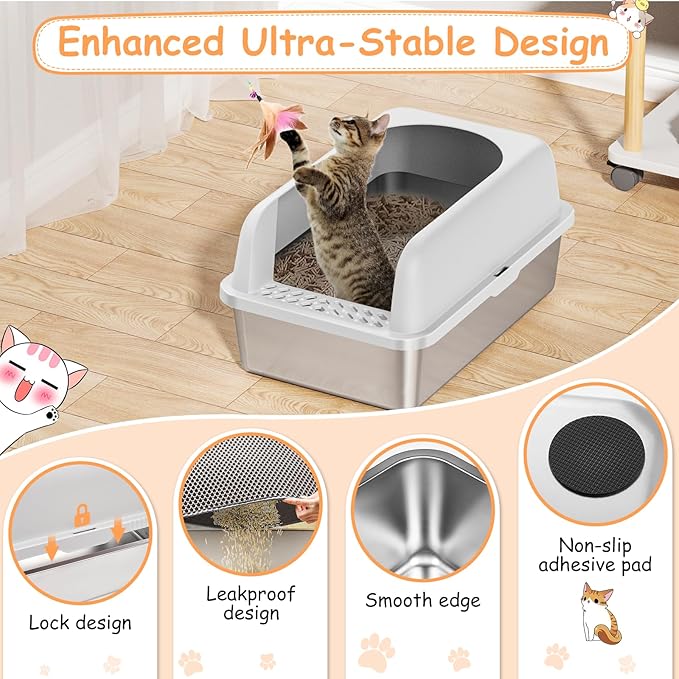 Enhanced Ultra-Stable Design

Lock design

Leakproof design

Smooth edge

Non-slip adhesive pad