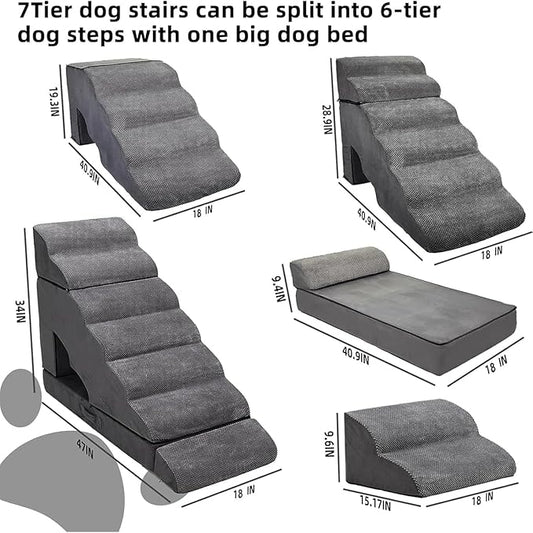 7Tier dog stairs can be split into 6-tier dog steps with one big dog bed

19.3IN
40.9IN
18 IN

28.9IN
40.9N
18 IN

34IN
47IN
18 IN

9.4IN
40.9IN
18 IN

9.6IN
15.17IN
18 IN