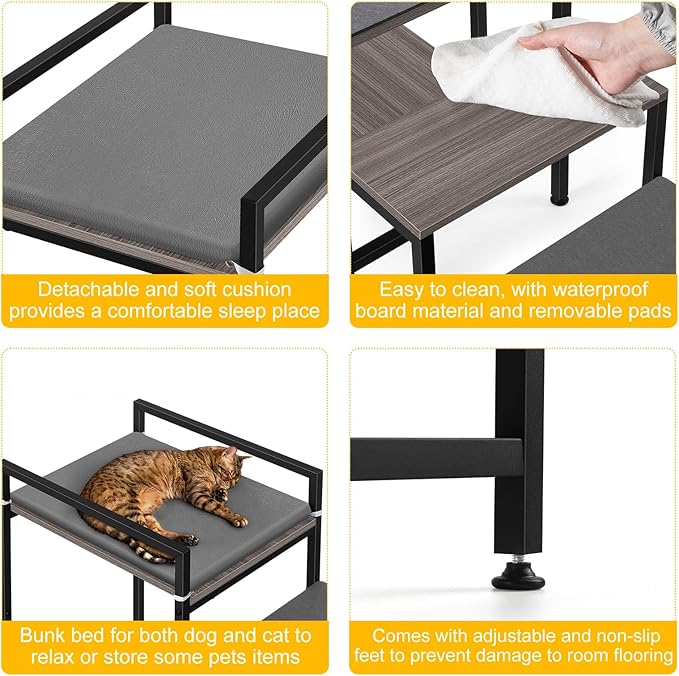 Detachable and soft cushion provides a comfortable sleep place

Easy to clean, with waterproof board material and removable pads

Bunk bed for both dog and cat to relax or store some pets items

Comes with adjustable and non-slip feet to prevent damage to room flooring