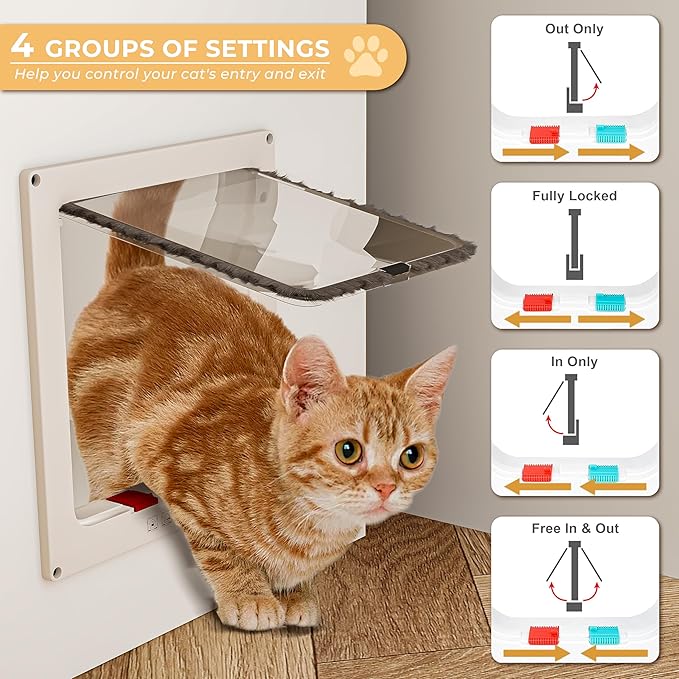 4 GROUPS OF SETTINGS
Help you control your cat's entry and exit

Out Only

Fully Locked

In Only

Free In & Out