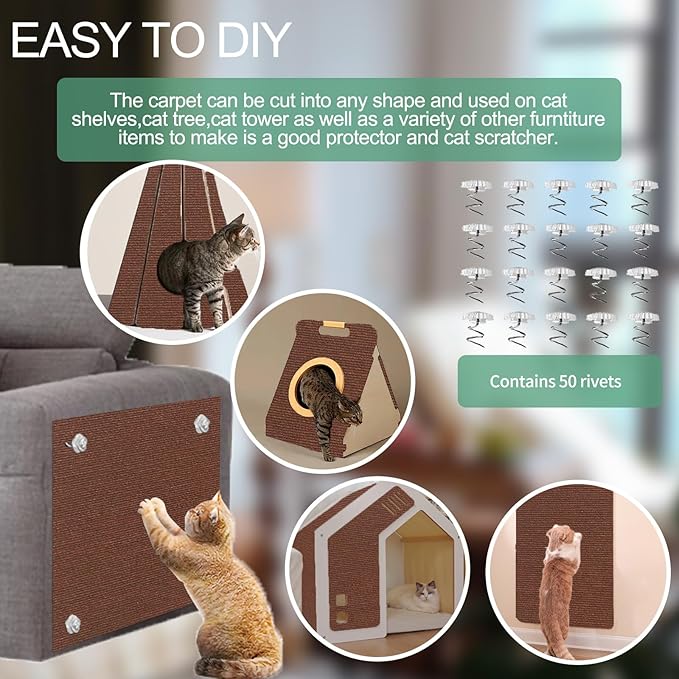 EASY TO DIY

The carpet can be cut into any shape and used on cat shelves,cat tree,cat tower as well as a variety of other furntiture items to make is a good protector and cat scratcher.

Contains 50 rivets