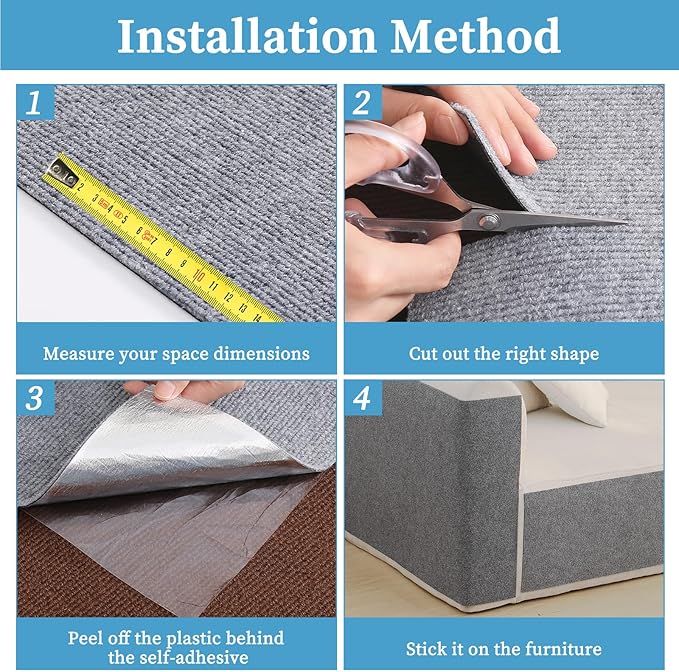 Installation Method

1

2 3 4 5 6 7 8 9 10 11 12 13 14

Measure your space dimensions

2

Cut out the right shape

3

Peel off the plastic behind the self-adhesive

4

Stick it on the furniture