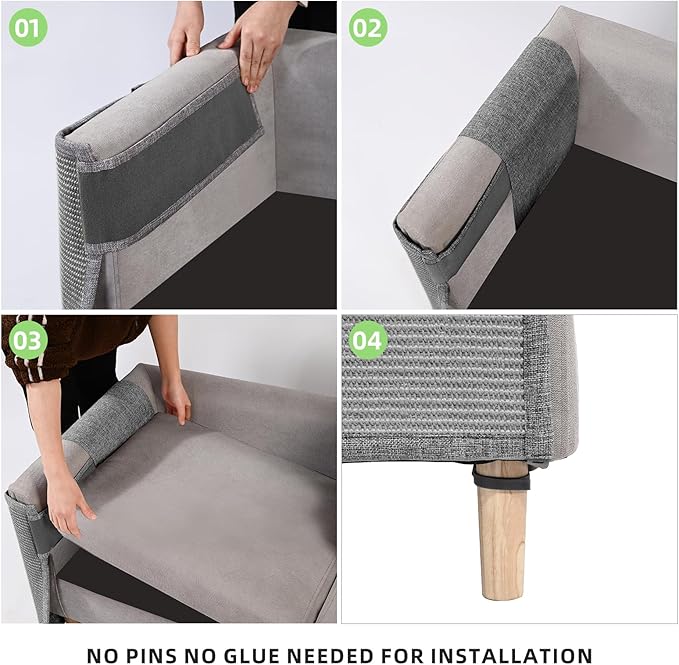 01

02

03

04

NO PINS NO GLUE NEEDED FOR INSTALLATION