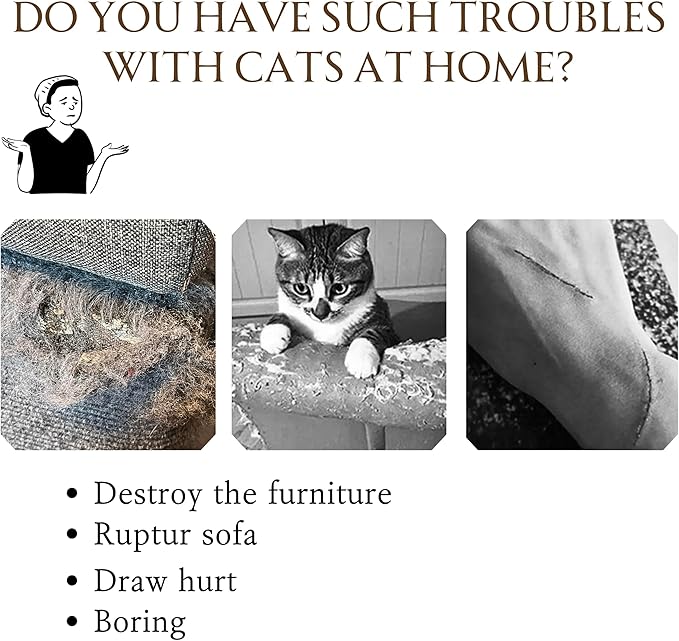 DO YOU HAVE SUCH TROUBLES WITH CATS AT HOME?

• Destroy the furniture
• Ruptur sofa
• Draw hurt
• Boring