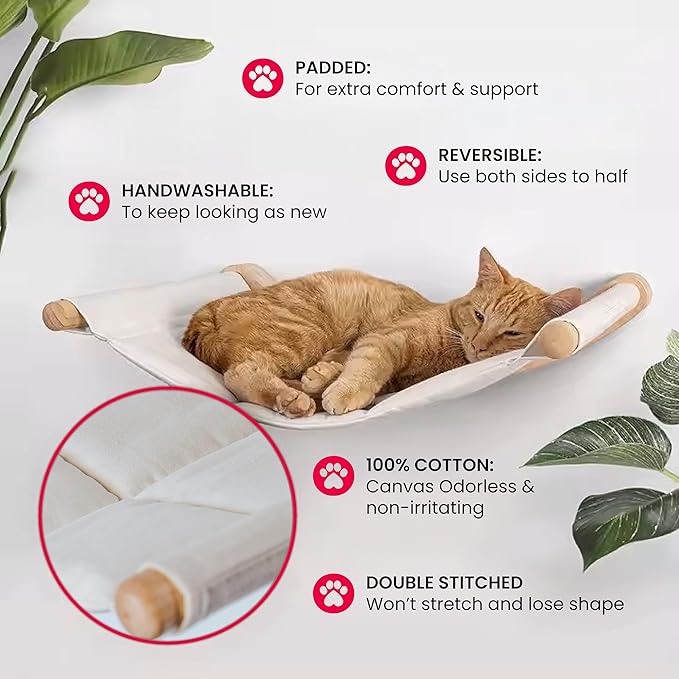 PADDED:
For extra comfort & support

REVERSIBLE:
Use both sides to half

HANDWASHABLE:
To keep looking as new

100% COTTON:
Canvas Odorless & non-irritating

DOUBLE STITCHED
Won't stretch and lose shape