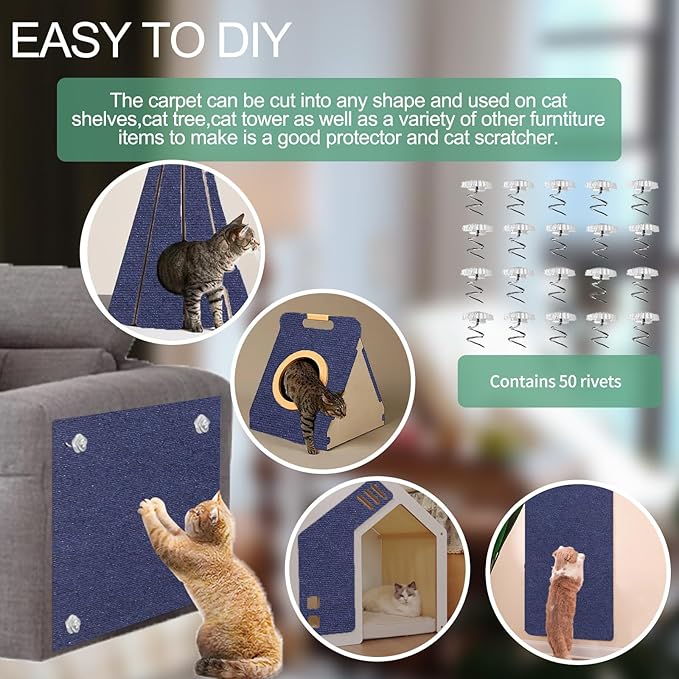 EASY TO DIY

The carpet can be cut into any shape and used on cat shelves,cat tree,cat tower as well as a variety of other furntiture items to make is a good protector and cat scratcher.

Contains 50 rivets