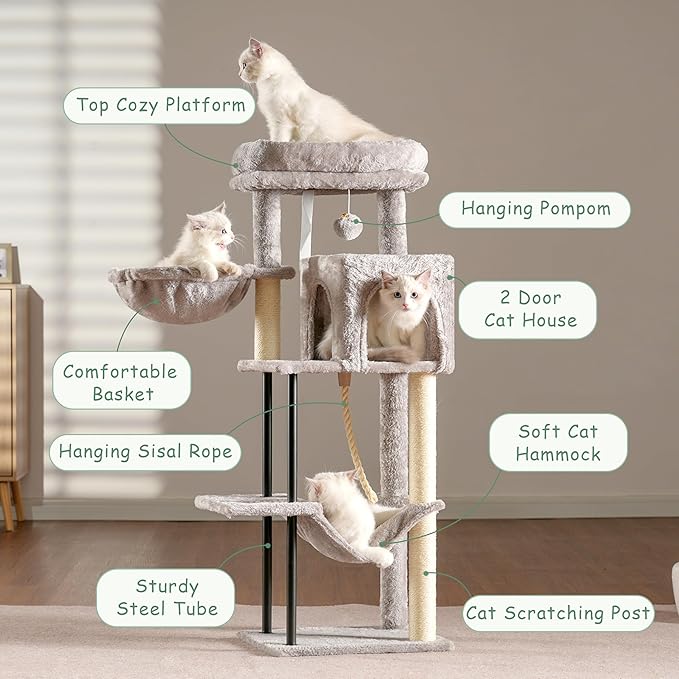 Top Cozy Platform

Hanging Pompom

2 Door Cat House

Comfortable Basket

Hanging Sisal Rope

Soft Cat Hammock

Sturdy Steel Tube

Cat Scratching Post