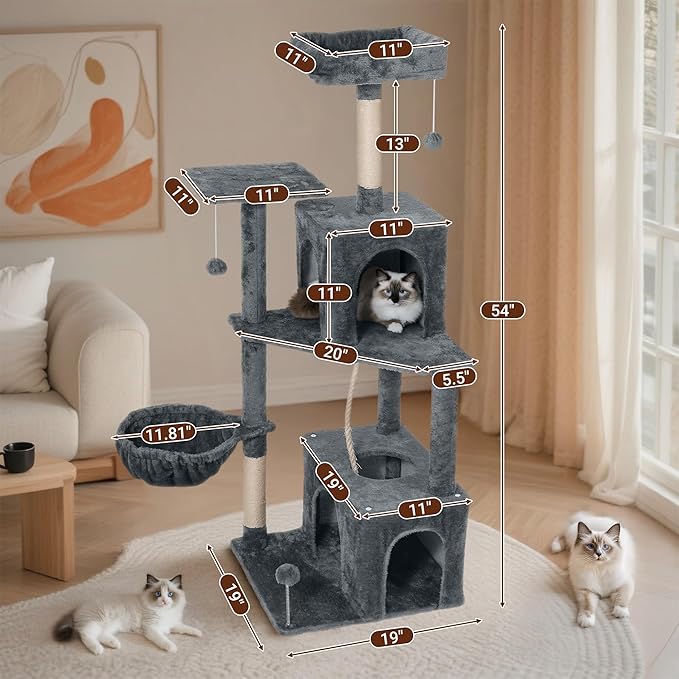 11"
11"
13"
11"
11"
11"
11"
54"
20"
5.5"
11.81"
19"
11"
19"
19"