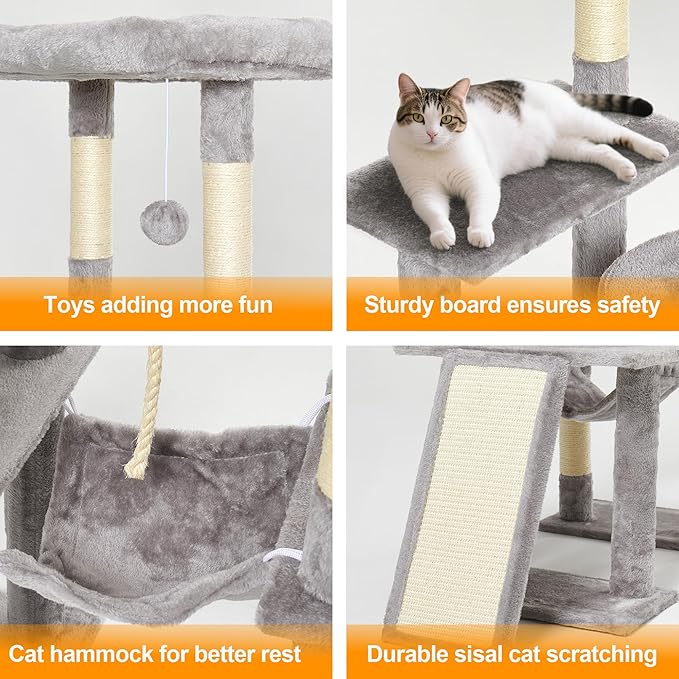 Toys adding more fun

Sturdy board ensures safety

Cat hammock for better rest

Durable sisal cat scratching