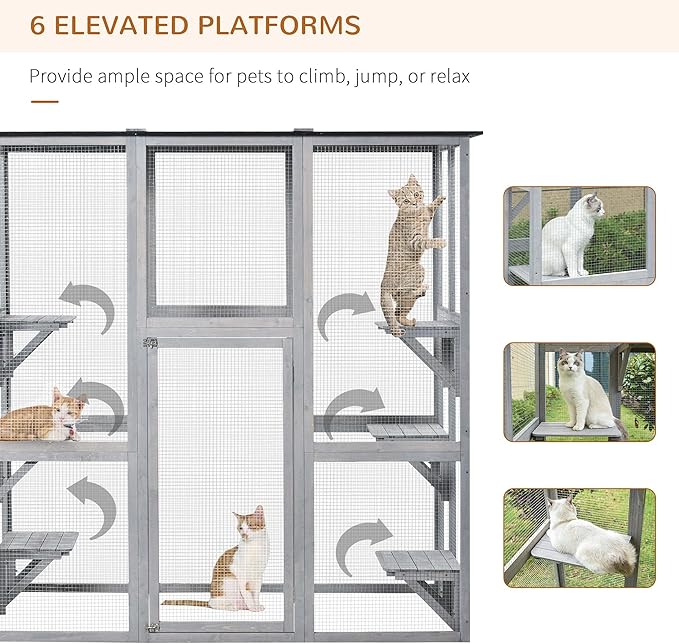 6 ELEVATED PLATFORMS

Provide ample space for pets to climb, jump, or relax