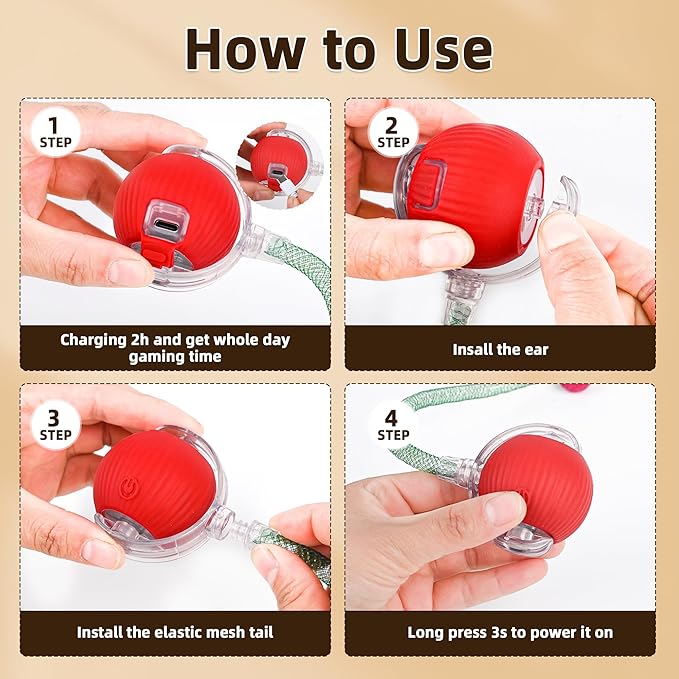 How to Use

1 STEP

Charging 2h and get whole day gaming time

2 STEP

Insall the ear

3 STEP

Install the elastic mesh tail

4 STEP

Long press 3s to power it on