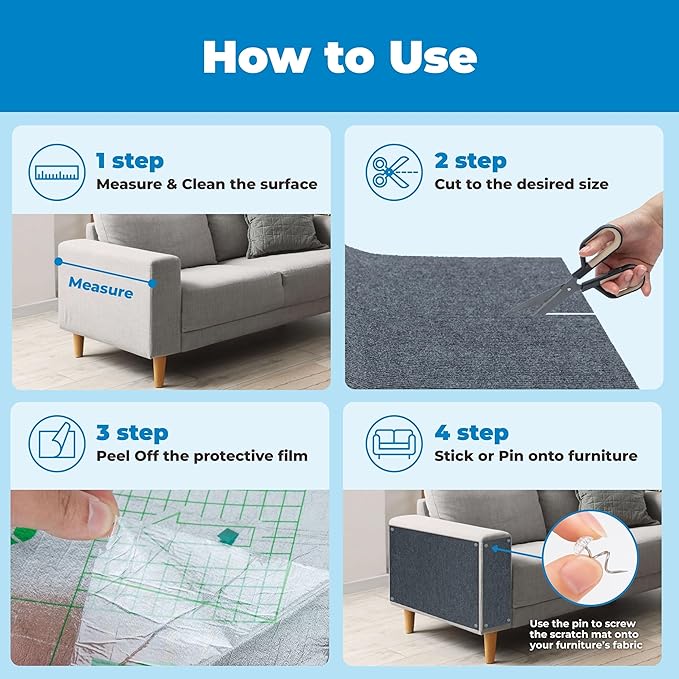 How to Use

1 step
Measure & Clean the surface

Measure

2 step
Cut to the desired size

3 step
Peel Off the protective film

4 step
Stick or Pin onto furniture

Use the pin to screw the scratch mat onto your furniture's fabric