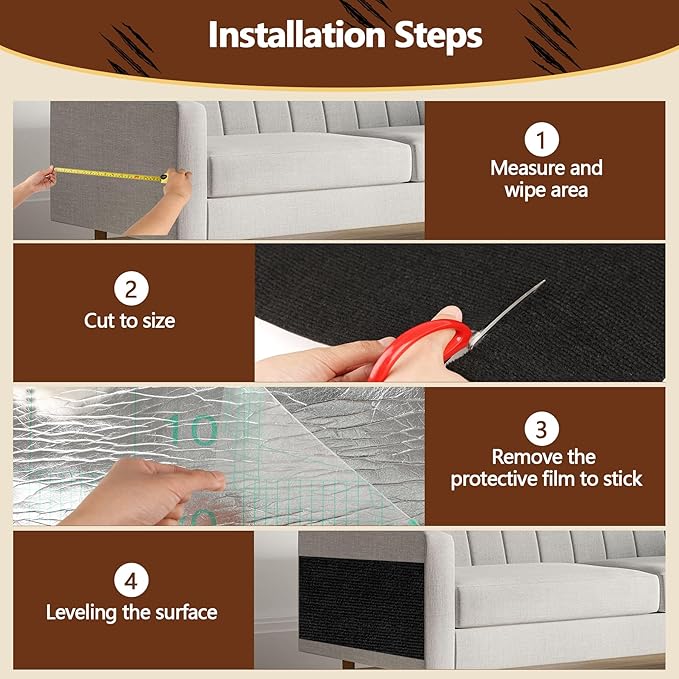 Installation Steps

1
Measure and wipe area

2
Cut to size

10

3
Remove the protective film to stick

4
Leveling the surface