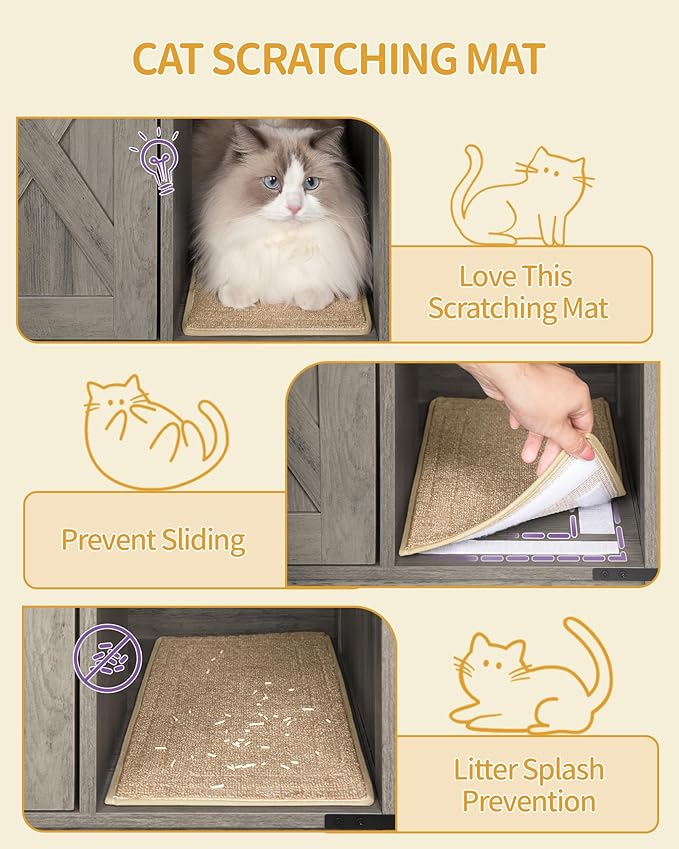 CAT SCRATCHING MAT

Love This Scratching Mat

Prevent Sliding

Litter Splash Prevention