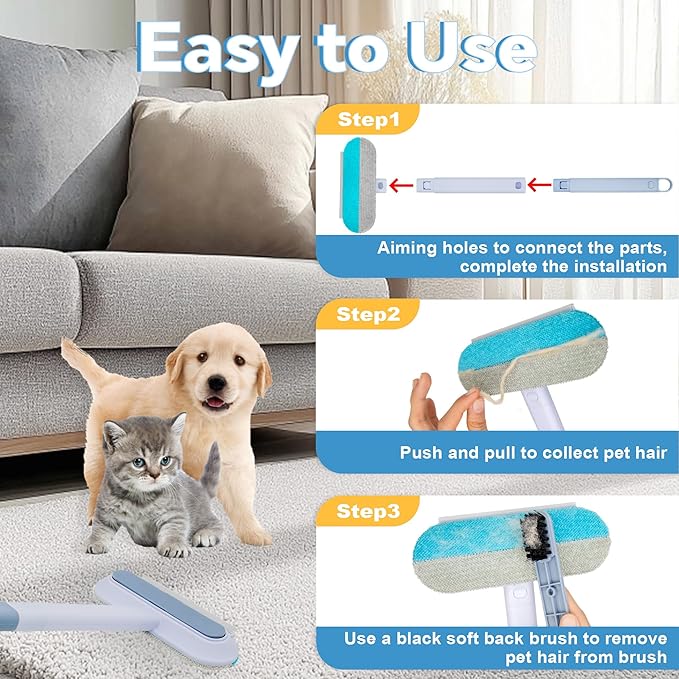 Easy to Use

Step1

Aiming holes to connect the parts, complete the installation

Step2

Push and pull to collect pet hair

Step3

Use a black soft back brush to remove pet hair from brush