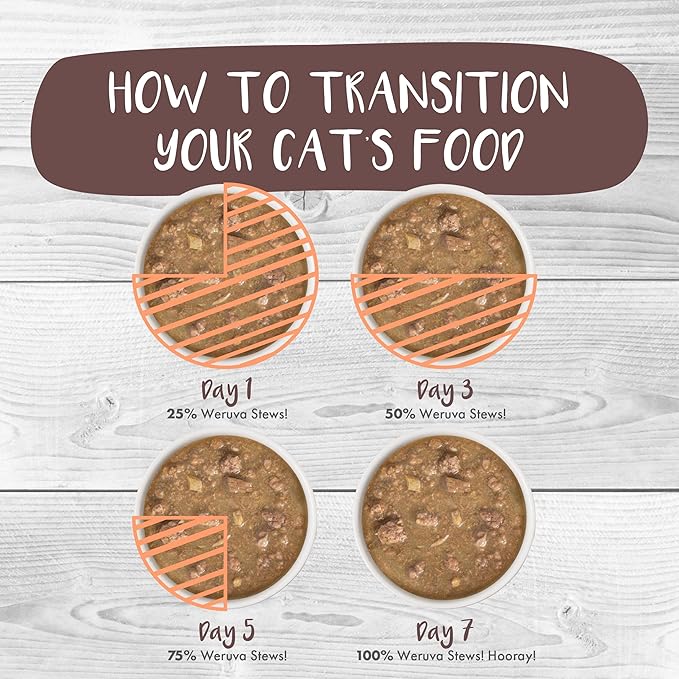 HOW TO TRANSITION YOUR CAT'S FOOD

Day 1
25% Weruva Stews!

Day 3
50% Weruva Stews!

Day 5
75% Weruva Stews!

Day 7
100% Weruva Stews! Hooray!