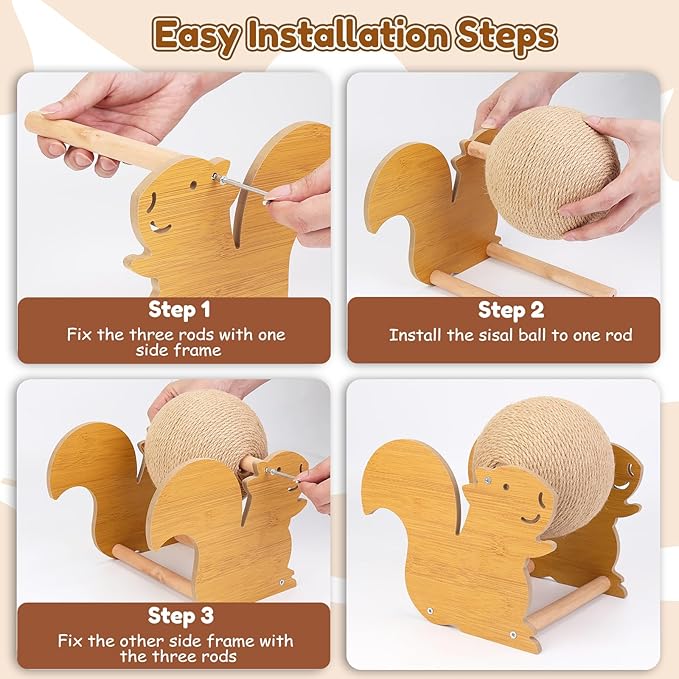 Easy Installation Steps

Step 1
Fix the three rods with one side frame

Step 2
Install the sisal ball to one rod

Step 3
Fix the other side frame with the three rods