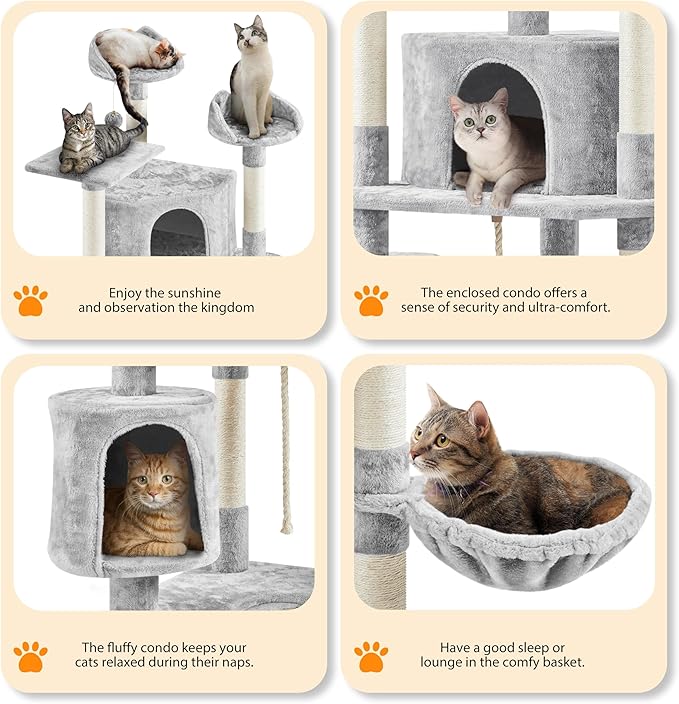 Enjoy the sunshine and observation the kingdom

The enclosed condo offers a sense of security and ultra-comfort.

The fluffy condo keeps your cats relaxed during their naps.

Have a good sleep or lounge in the comfy basket.