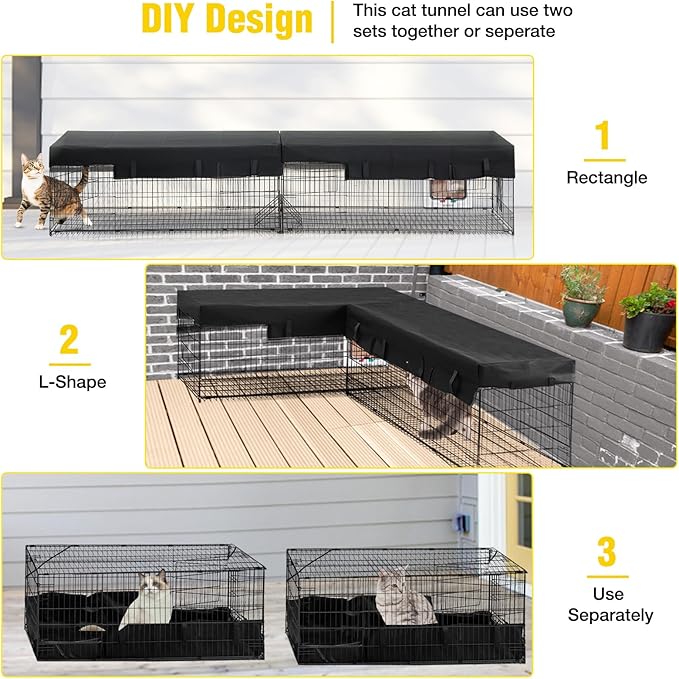 DIY Design

This cat tunnel can use two sets together or seperate

1

Rectangle

2

L-Shape

3

Use Separately