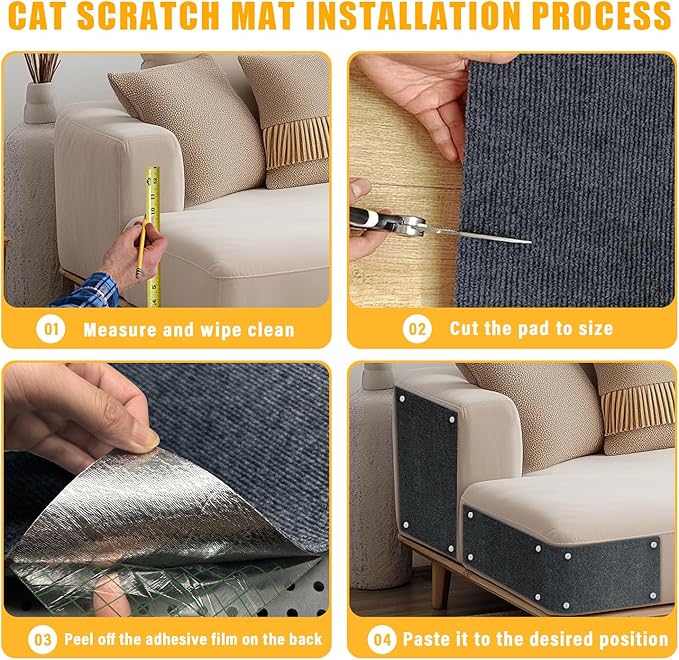 CAT SCRATCH MAT INSTALLATION PROCESS

01 Measure and wipe clean

02 Cut the pad to size

03 Peel off the adhesive film on the back

04 Paste it to the desired position