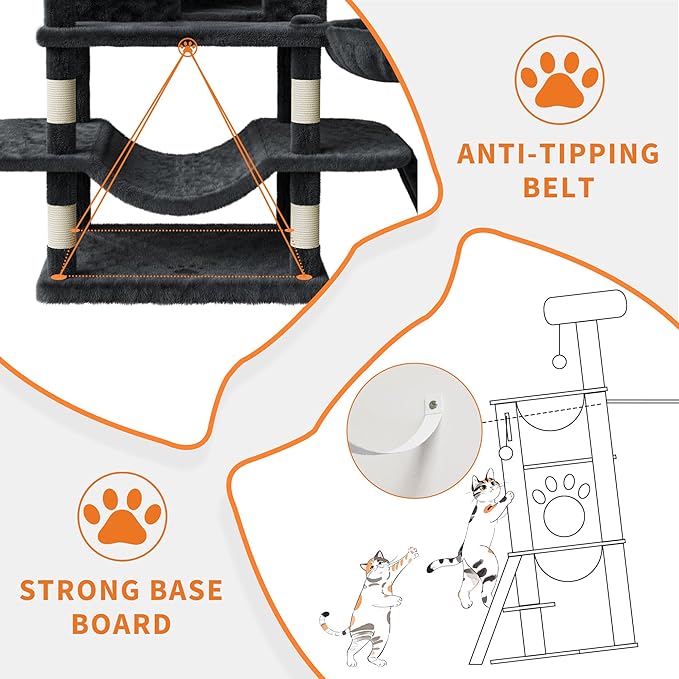 ANTI-TIPPING BELT

STRONG BASE BOARD