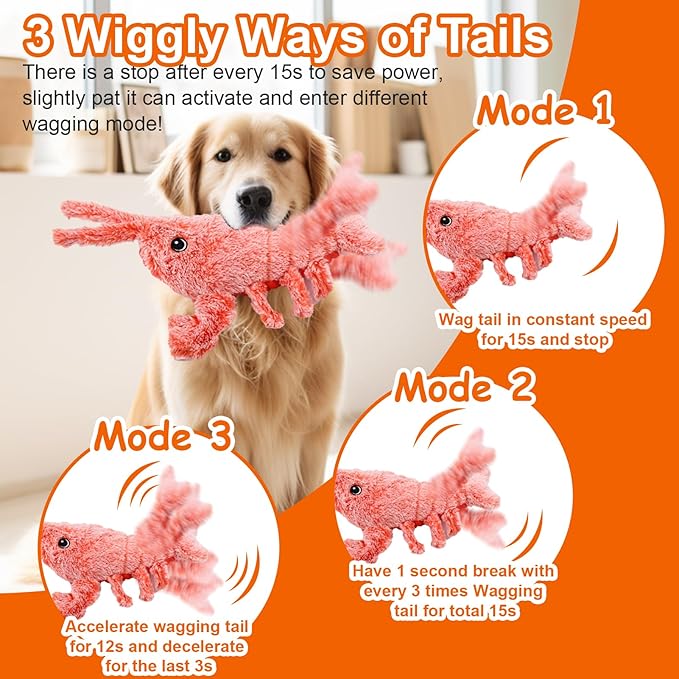 3 Wiggly Ways of Tails

There is a stop after every 15s to save power, slightly pat it can activate and enter different wagging mode!

Mode 1

Wag tail in constant speed for 15s and stop

Mode 2

Have 1 second break with every 3 times Wagging tail for total 15s

Mode 3

Accelerate wagging tail for 12s and decelerate for the last 3s